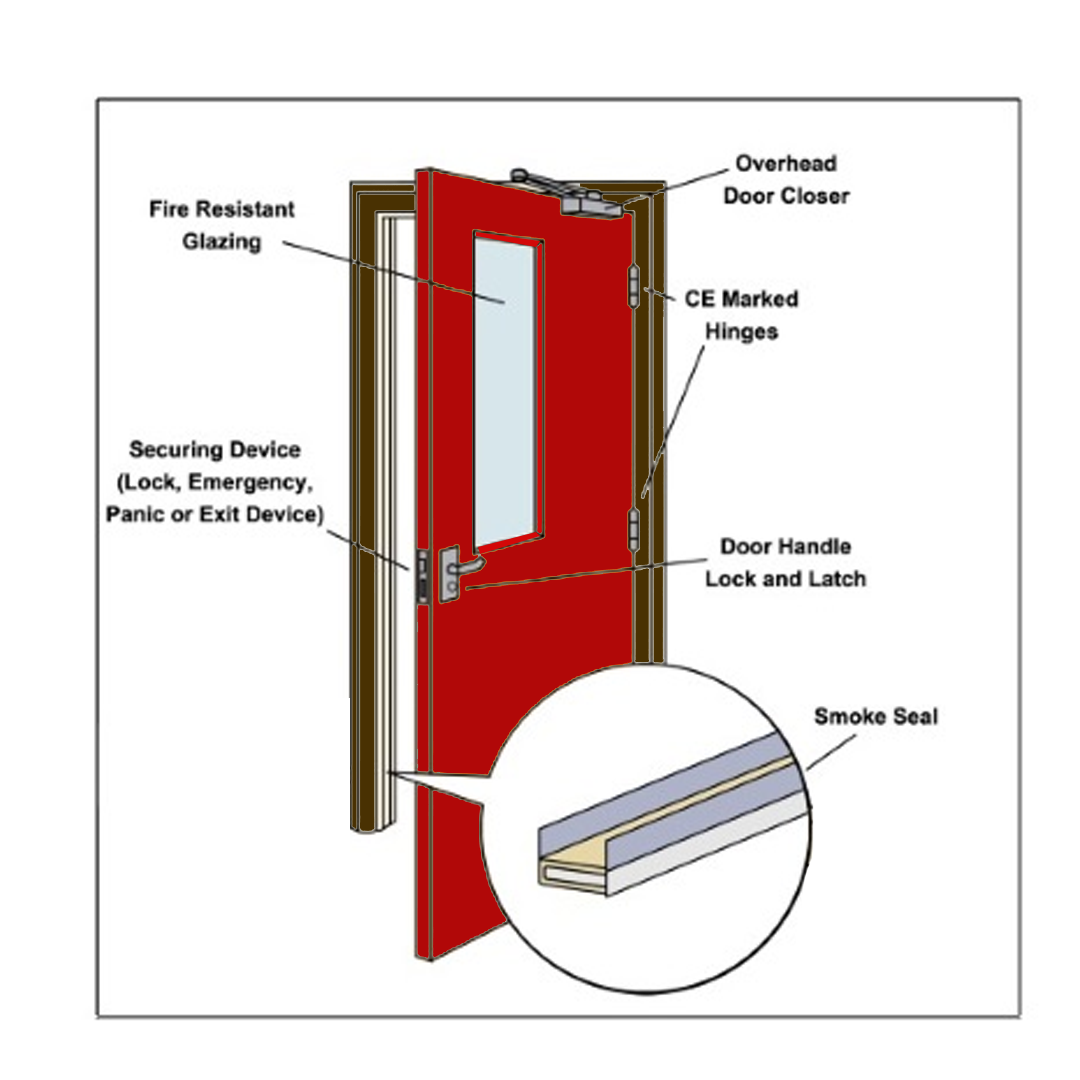 Overhead Door Closer

Fire Resistant Glazing

CE Marked Hinges

Securing Device (Lock, Emergency, Panic or Exit Device)

Door Handle Lock and Latch

Smoke Seal